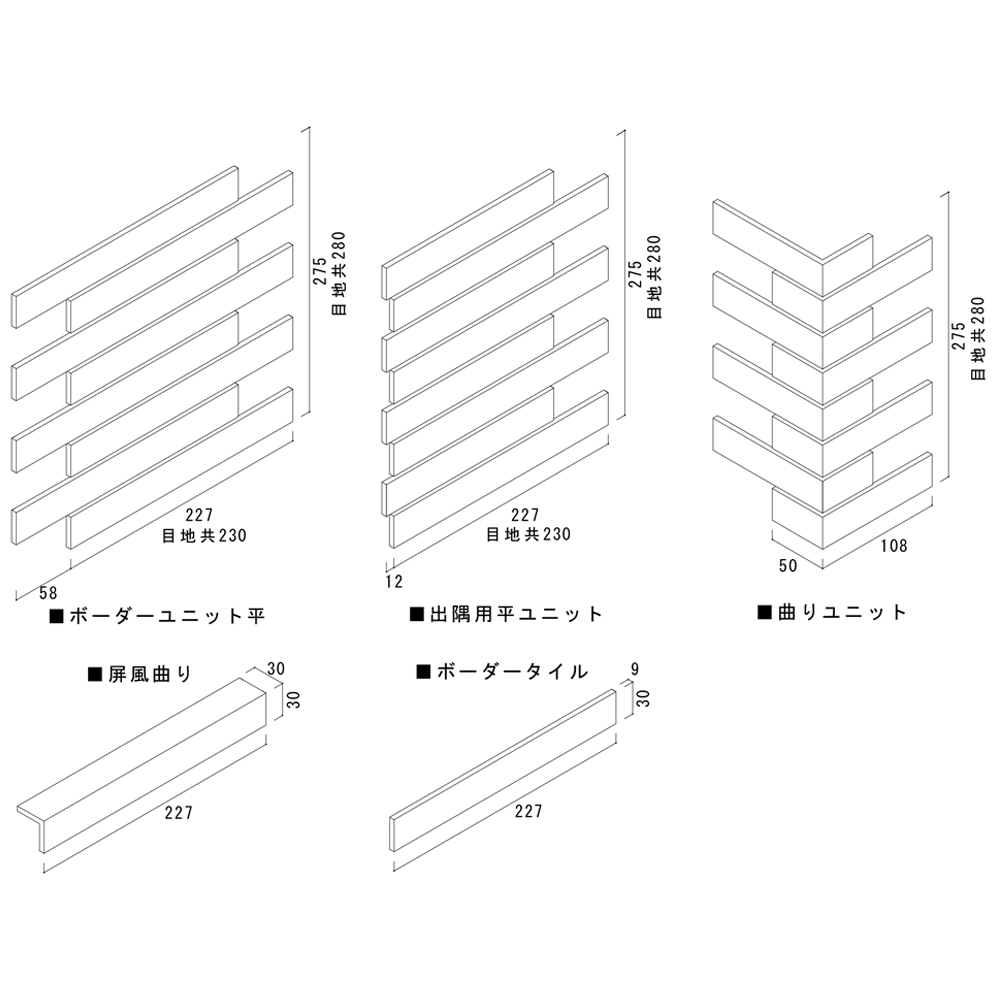 275
目地共280

227
目地共230

58

■ボーダーユニット平

275
目地共280

227
目地共230

12

■出隅用平ユニット

275
目地共280

50
108

■曲りユニット

■屏風曲り

30
30

227

■ボーダータイル

9
30

227